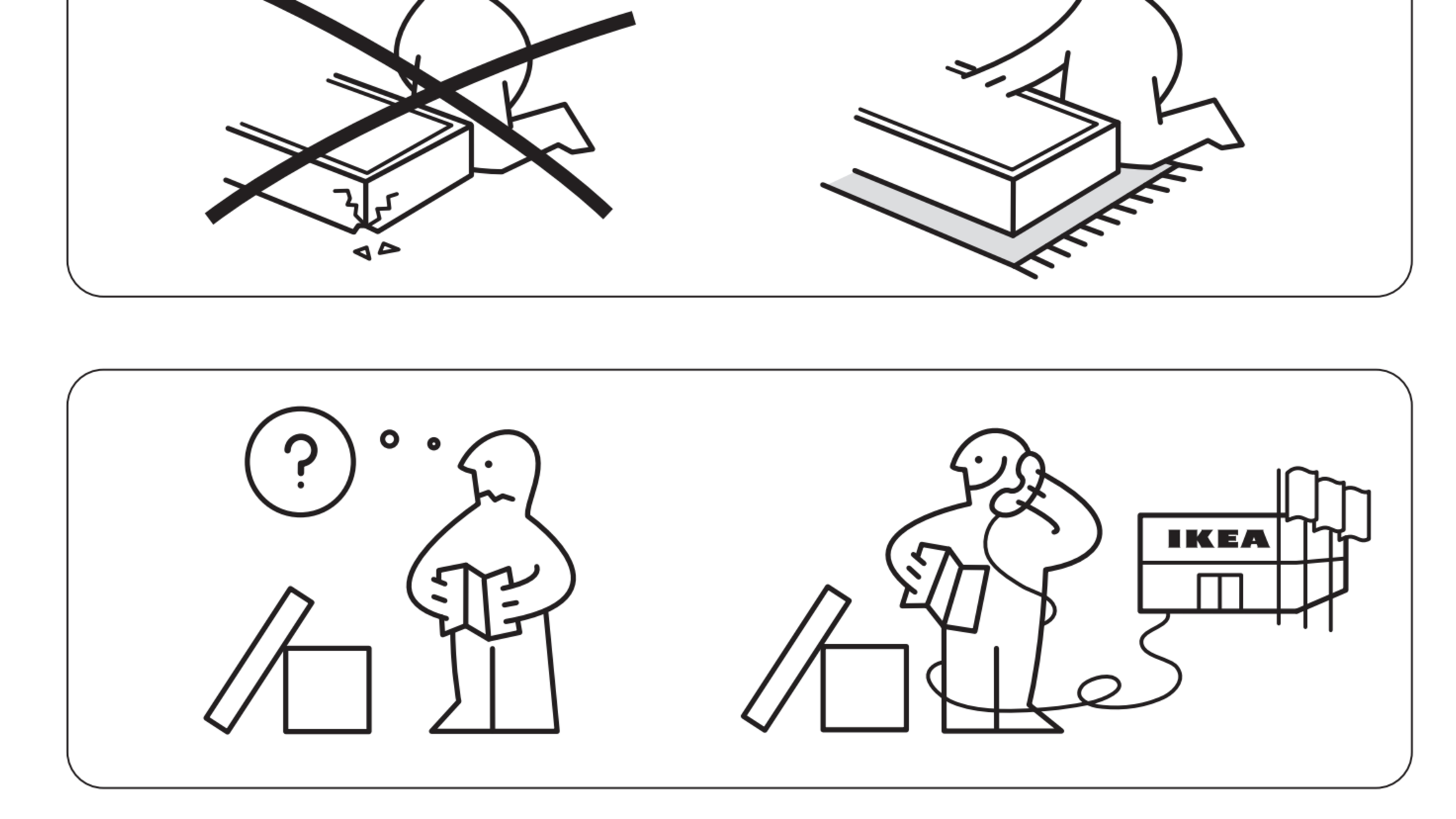 ?

IKEA