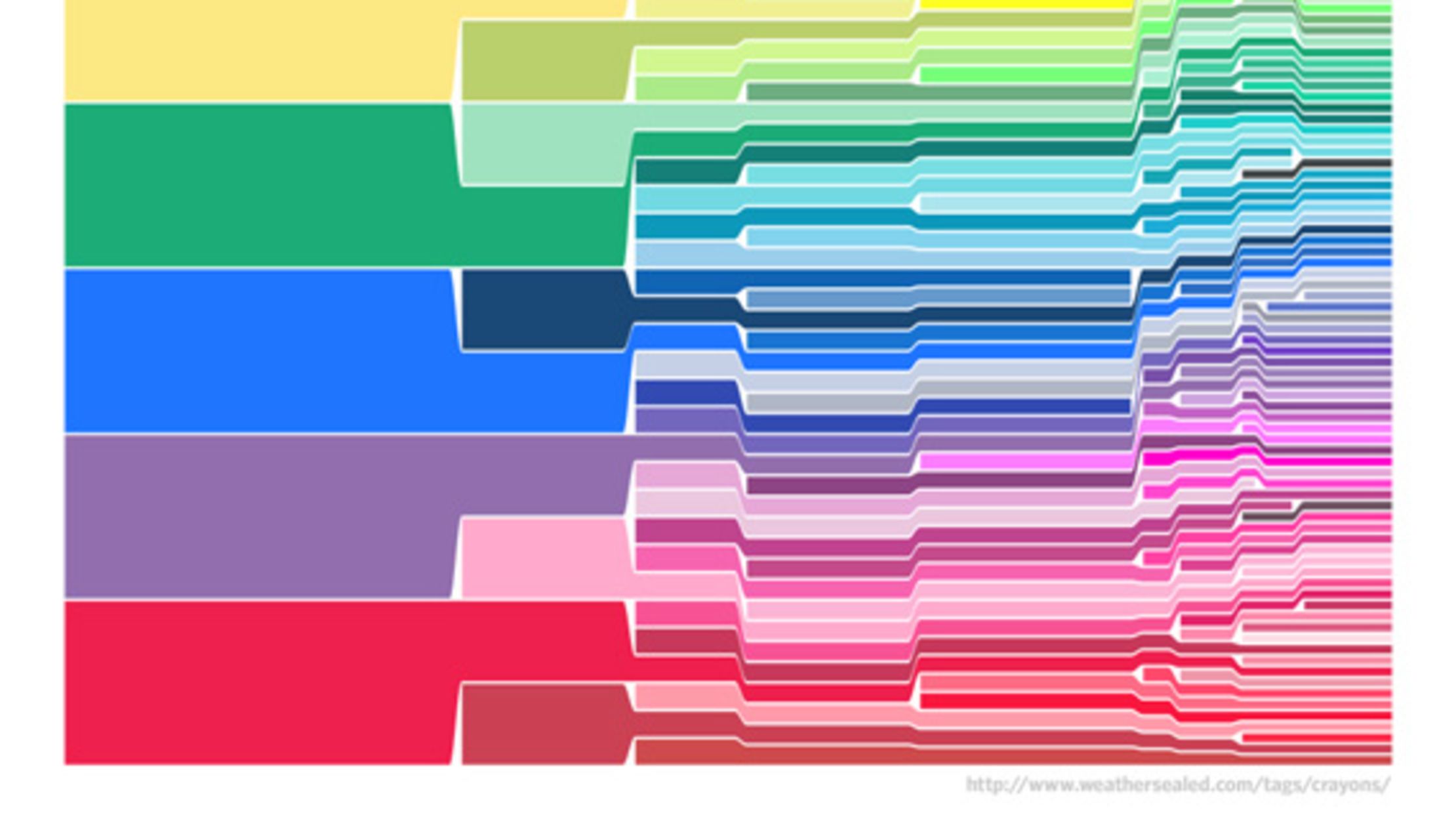 http://www.weathersealed.com/tags/crayons/