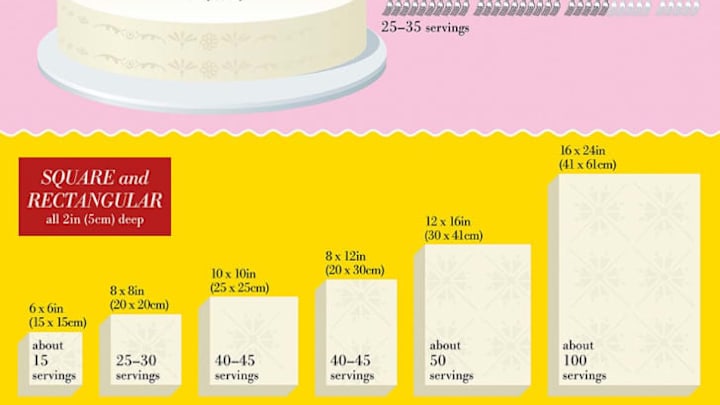 25–35 servings

SQUARE and RECTANGULAR
all 2in (5cm) deep

6 x 6in
(15 x 15cm)
about
15
servings

8 x 8in
(20 x 20cm)
25–30
servings

10 x 10in
(25 x 25cm)
40–45
servings

8 x 12in
(20 x 30cm)
40–45
servings

12 x 16in
(30 x 41cm)
about
50
servings

16 x 24in
(41 x 61cm)
about
100
servings