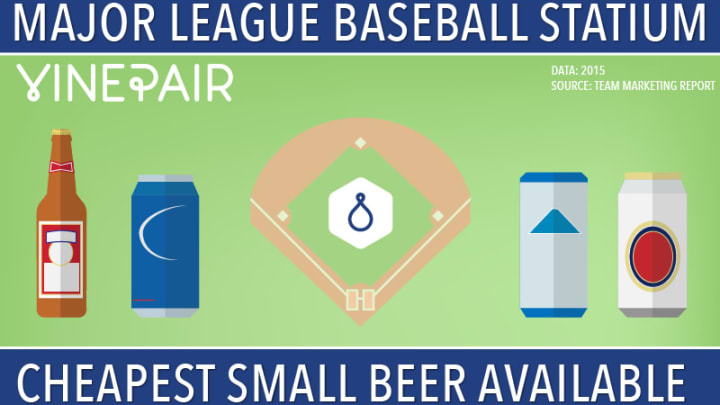 MAJOR LEAGUE BASEBALL STATIUM

VINEPAIR

DATA: 2015
SOURCE: TEAM MARKETING REPORT

CHEAPEST SMALL BEER AVAILABLE