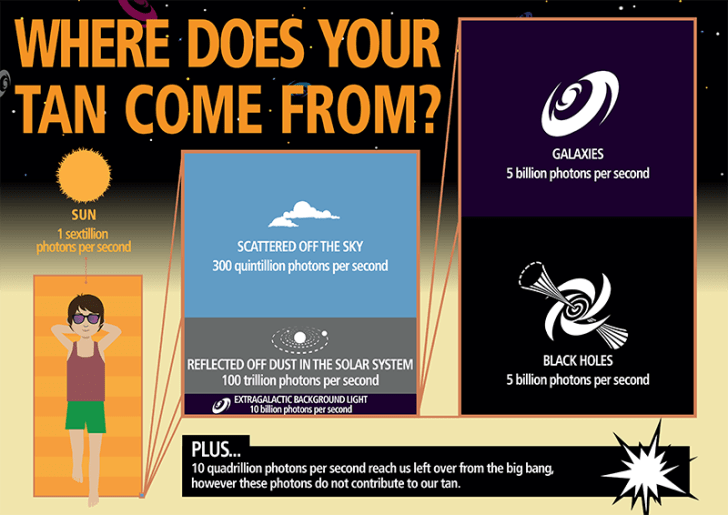 WHERE DOES YOUR TAN COME FROM?

SUN
1 sextillion photons per second

SCATTERED OFF THE SKY
300 quintillion photons per second

REFLECTED OFF DUST IN THE SOLAR SYSTEM
100 trillion photons per second

EXTRAGALACTIC BACKGROUND LIGHT
10 billion photons per second

GALAXIES
5 billion photons per second

BLACK HOLES
5 billion photons per second

PLUS...
10 quadrillion photons per second reach us left over from the big bang, however these photons do not contribute to our tan.