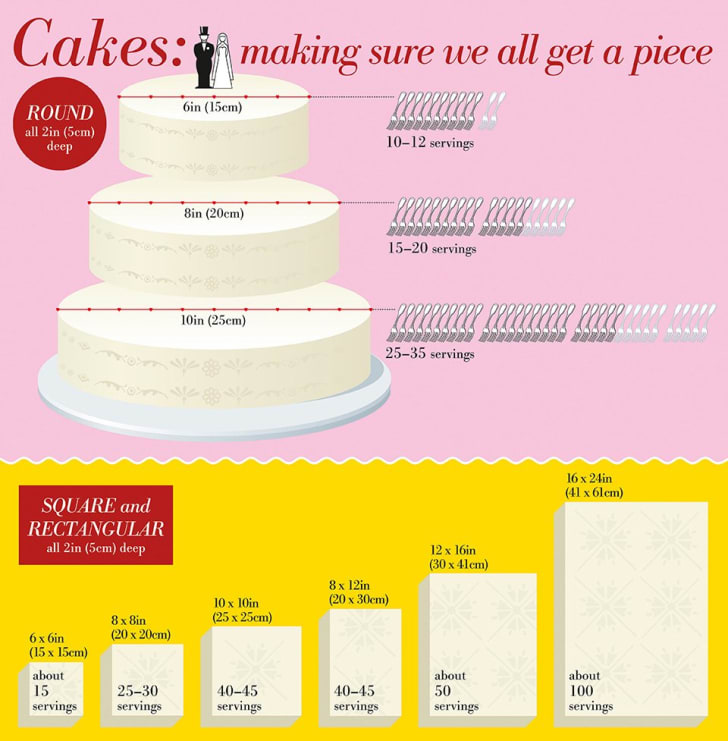 Cakes: making sure we all get a piece

ROUND
all 2in (5cm) deep

6in (15cm)
10–12 servings

8in (20cm)
15–20 servings

10in (25cm)
25–35 servings

SQUARE and RECTANGULAR
all 2in (5cm) deep

6 x 6in (15 x 15cm)
about 15 servings

8 x 8in (20 x 20cm)
25–30 servings

10 x 10in (25 x 25cm)
40–45 servings

8 x 12in (20 x 30cm)
40–45 servings

12 x 16in (30 x 41cm)
about 50 servings

16 x 24in (41 x 61cm)
about 100 servings