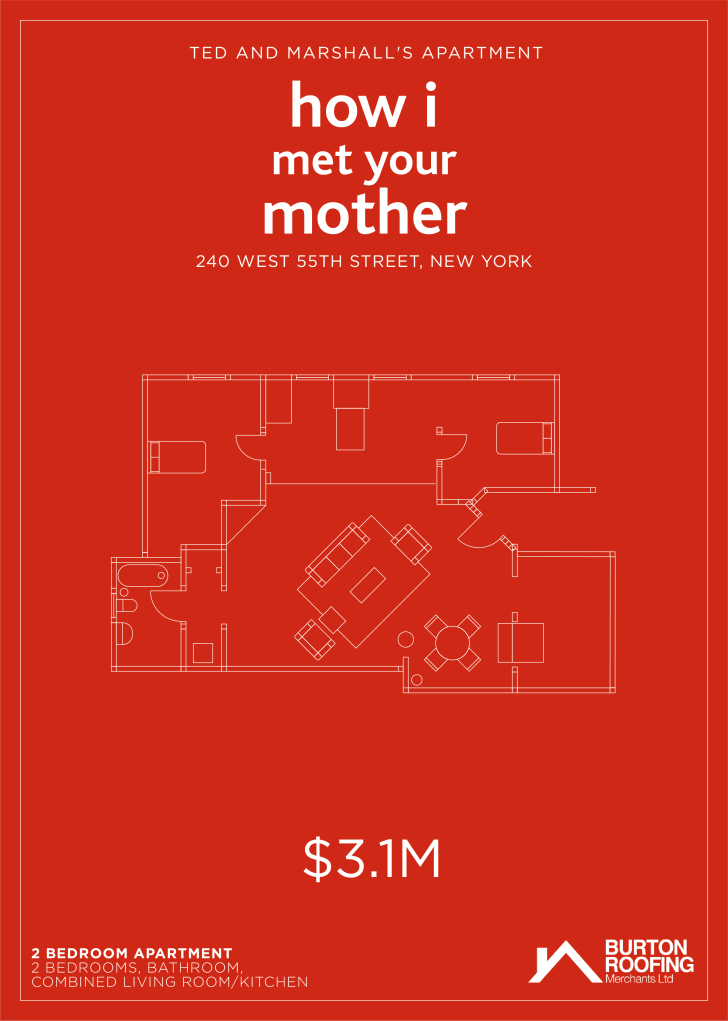 TED AND MARSHALL'S APARTMENT

how i
met your
mother

240 WEST 55TH STREET, NEW YORK

$3.1M

2 BEDROOM APARTMENT
2 BEDROOMS, BATHROOM,
COMBINED LIVING ROOM/KITCHEN

BURTON
ROOFING
Merchants Ltd