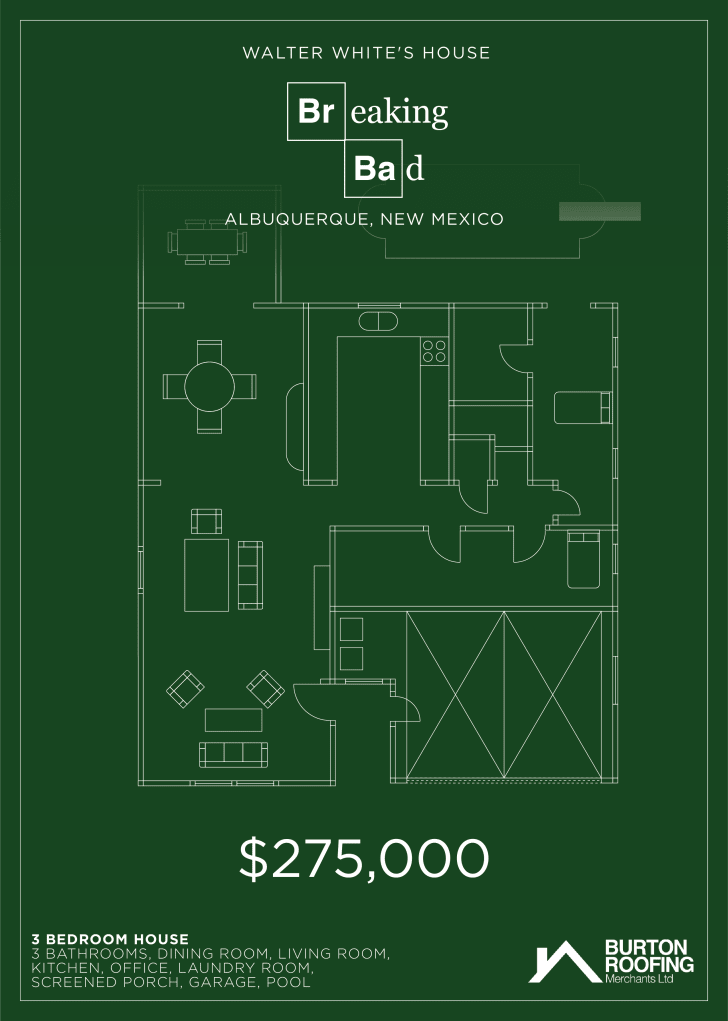 WALTER WHITE'S HOUSE

Breaking Bad

ALBUQUERQUE, NEW MEXICO

$275,000

3 BEDROOM HOUSE
3 BATHROOMS, DINING ROOM, LIVING ROOM, KITCHEN, OFFICE, LAUNDRY ROOM, SCREENED PORCH, GARAGE, POOL

BURTON ROOFING Merchants Ltd